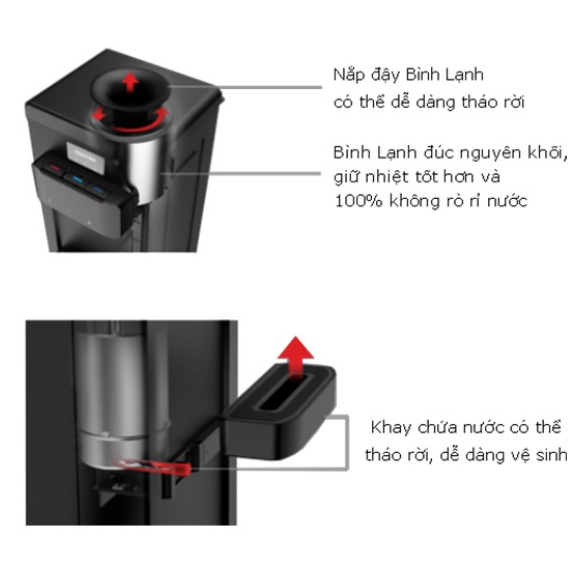 Nắp đậy Bình Lạnh có thể dễ dàng tháo rời

Bình Lạnh đúc nguyên khối, giữ nhiệt tốt hơn và 100% không rò rỉ nước

Khay chứa nước có thể tháo rời, dễ dàng vệ sinh